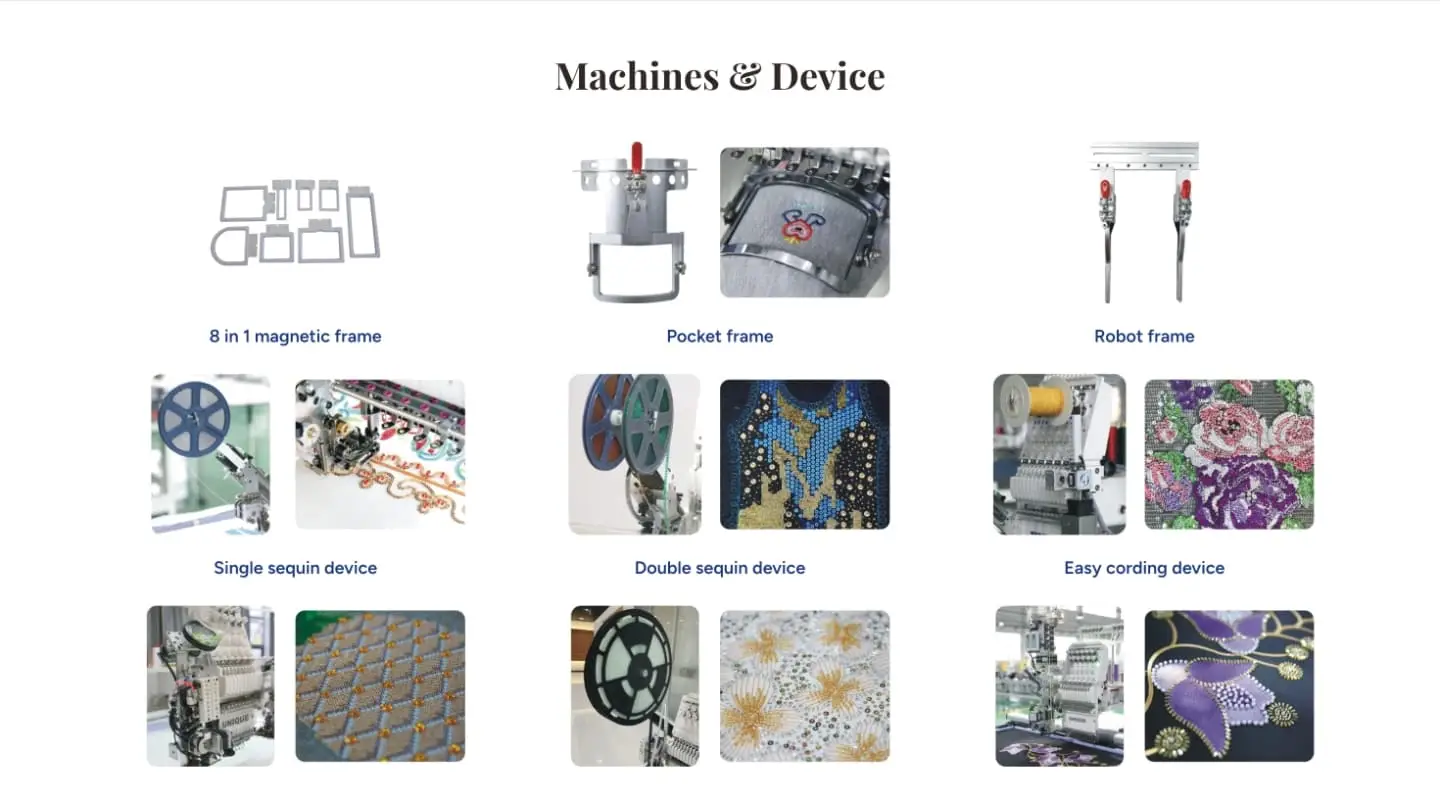 Machines & Device

8 in 1 magnetic frame

Pocket frame

Robot frame

Single sequin device

Double sequin device

Easy cording device

UNIQUE